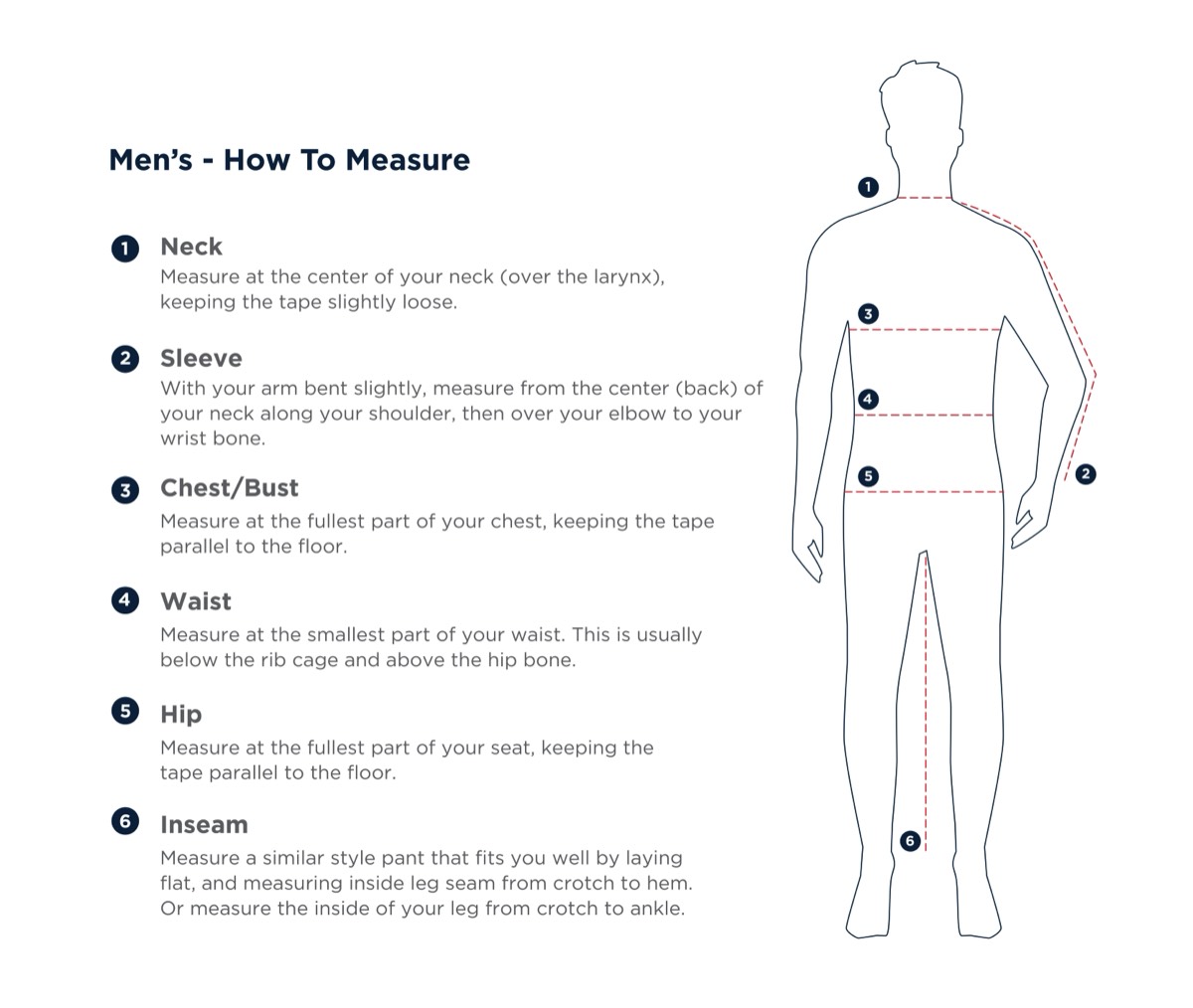 Men's - How To Measure

1 Neck
Measure at the center of your neck (over the larynx), keeping the tape slightly loose.

2 Sleeve
With your arm bent slightly, measure from the center (back) of your neck along your shoulder, then over your elbow to your wrist bone.

3 Chest/Bust
Measure at the fullest part of your chest, keeping the tape parallel to the floor.

4 Waist
Measure at the smallest part of your waist. This is usually below the rib cage and above the hip bone.

5 Hip
Measure at the fullest part of your seat, keeping the tape parallel to the floor.

6 Inseam
Measure a similar style pant that fits you well by laying flat, and measuring inside leg seam from crotch to hem. Or measure the inside of your leg from crotch to ankle.

1
3
4
5
2
6